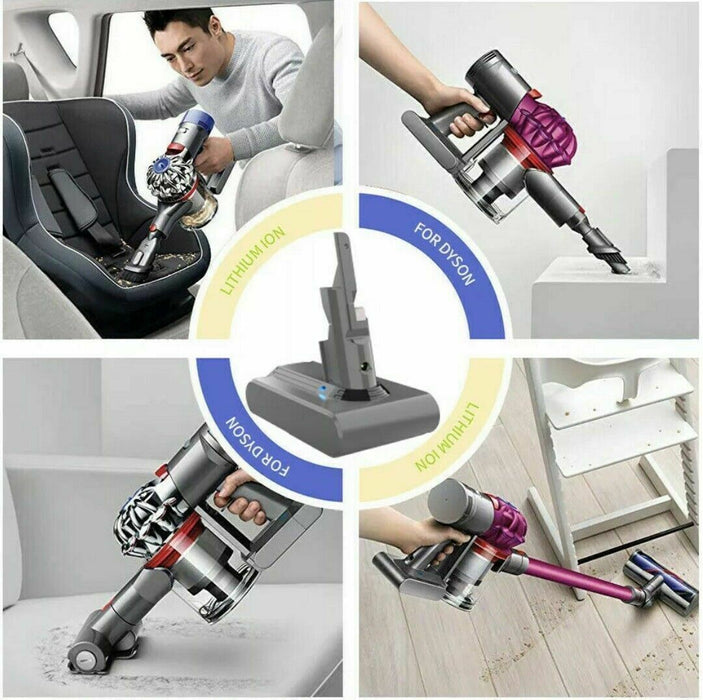 LITHIUM ION
FOR DYSON
FOR DYSON
LITHIUM ION